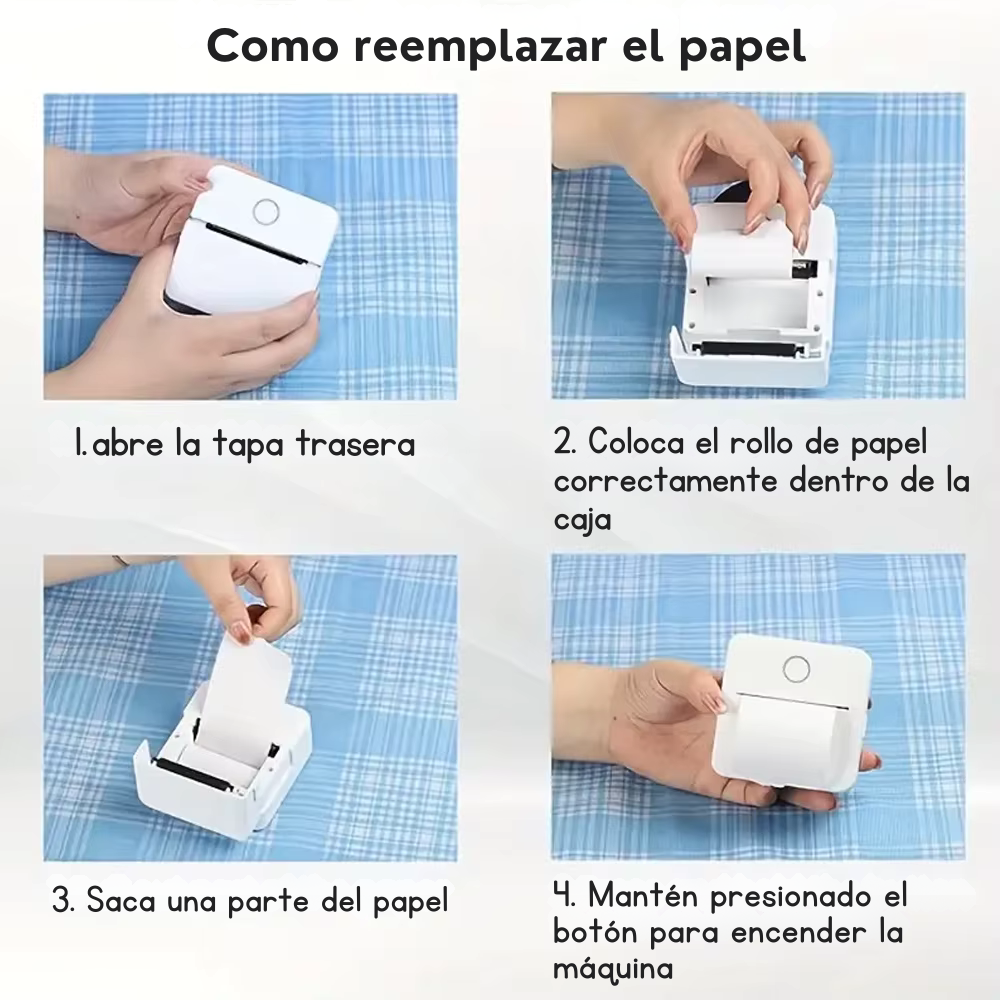 Como reemplazar el papel

1.abre la tapa trasera

2. Coloca el rollo de papel correctamente dentro de la caja

3. Saca una parte del papel

4. Mantén presionado el botón para encender la máquina